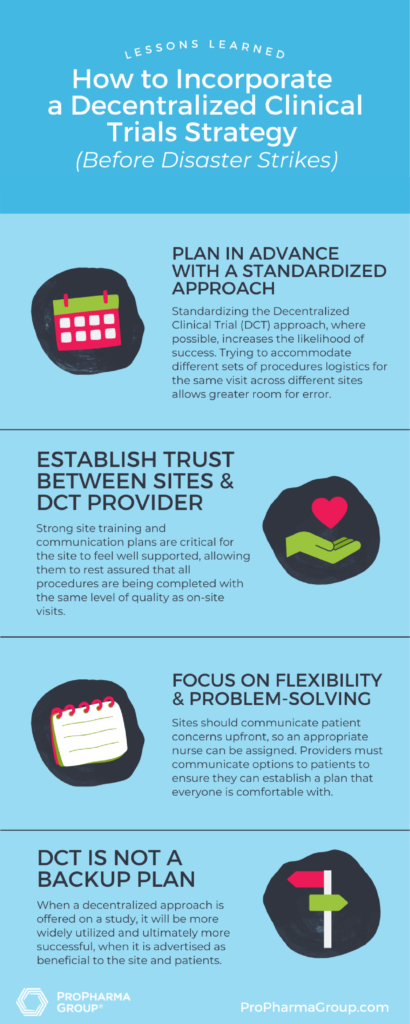 LESSONS LEARNED

How to Incorporate a Decentralized Clinical Trials Strategy

(Before Disaster Strikes)

PLAN IN ADVANCE WITH A STANDARDIZED APPROACH

Standardizing the Decentralized Clinical Trial (DCT) approach, where possible, increases the likelihood of success. Trying to accommodate different sets of procedures logistics for the same visit across different sites allows greater room for error.

ESTABLISH TRUST BETWEEN SITES & DCT PROVIDER

Strong site training and communication plans are critical for the site to feel well supported, allowing them to rest assured that all procedures are being completed with the same level of quality as on-site visits.

FOCUS ON FLEXIBILITY & PROBLEM-SOLVING

Sites should communicate patient concerns upfront, so an appropriate nurse can be assigned. Providers must communicate options to patients to ensure they can establish a plan that everyone is comfortable with.

DCT IS NOT A BACKUP PLAN

When a decentralized approach is offered on a study, it will be more widely utilized and ultimately more successful, when it is advertised as beneficial to the site and patients.

PROPHARMA GROUP®

ProPharmaGroup.com